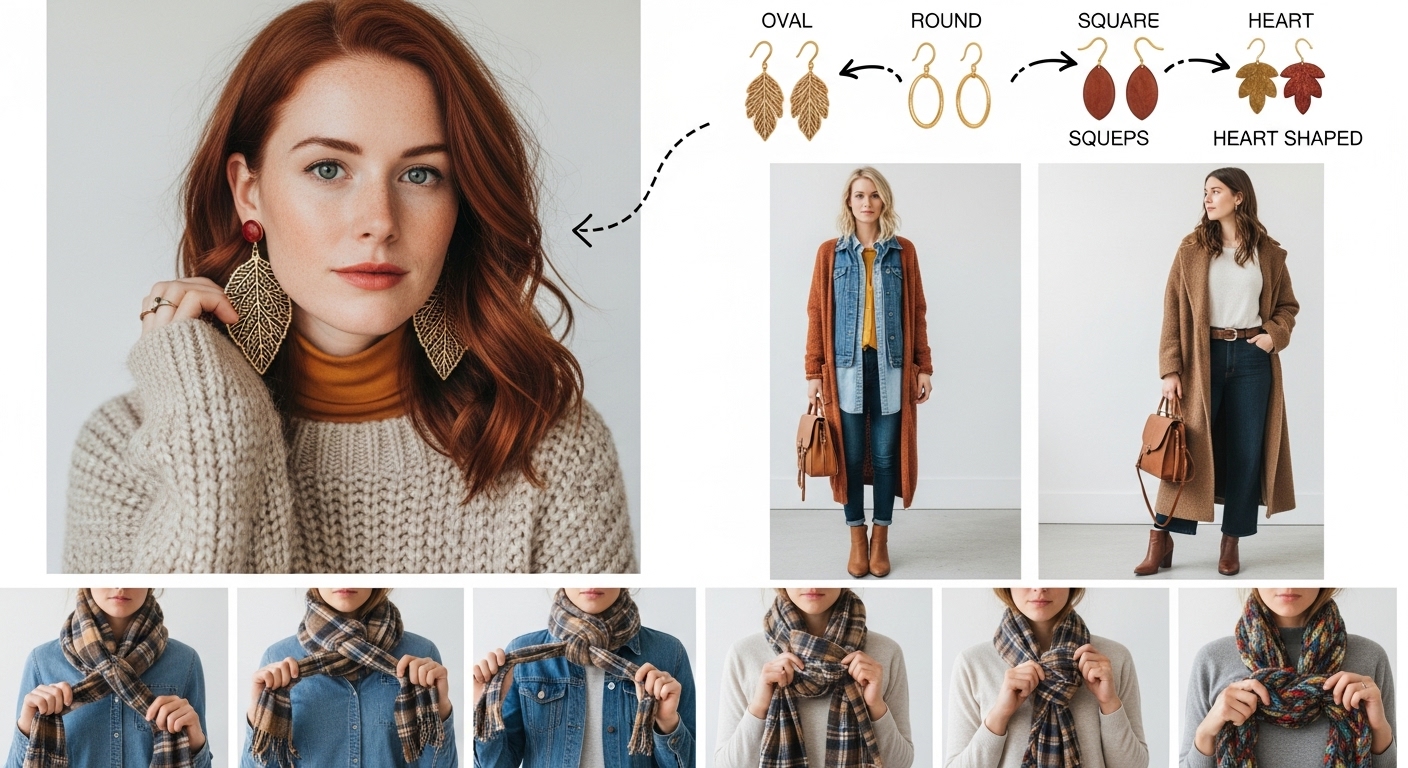 OVAL
ROUND
SQUARE
HEART
SQUEPS
HEART SHAPED